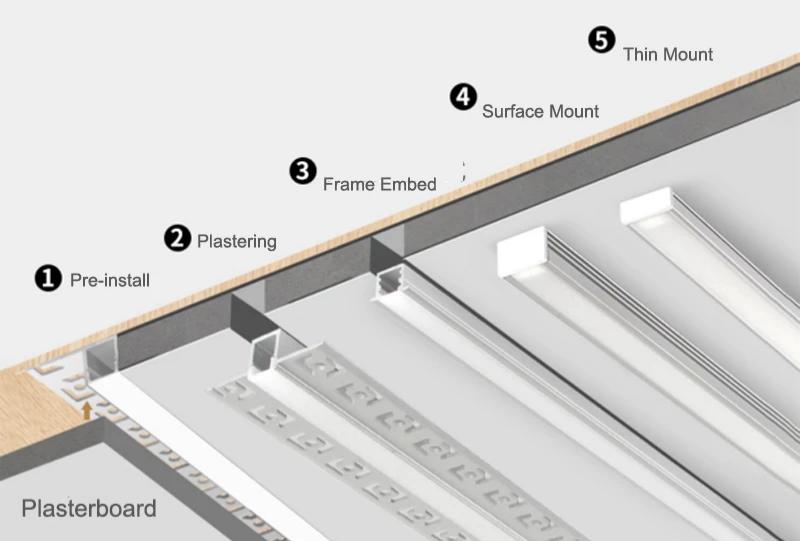 5 Thin Mount

4 Surface Mount

3 Frame Embed

2 Plastering

1 Pre-install

Plasterboard